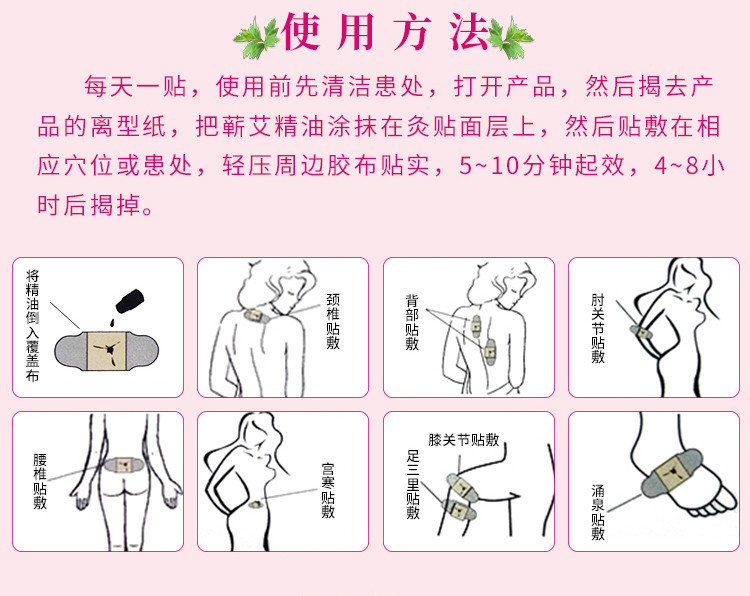 使用方法

每天一贴，使用前先清洁患处，打开产品，然后揭去产品的离型纸，把蕲艾精油涂抹在灸贴面层上，然后贴敷在相应穴位或患处，轻压周边胶布贴实，5~10分钟起效，4~8小时后揭掉。

将精油倒入覆盖布

颈椎贴敷

背部贴敷

肘关节贴敷

腰椎贴敷

宫寒贴敷

膝关节贴敷

足三里贴敷

涌泉贴敷